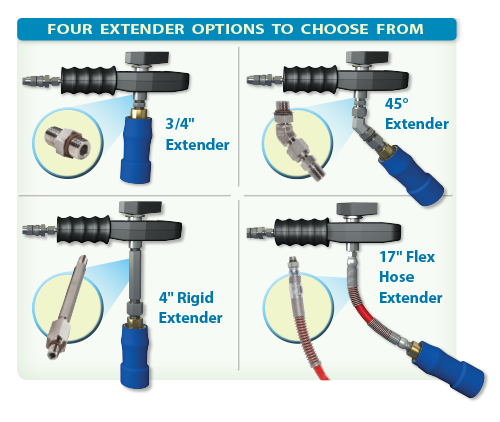 FOUR EXTENDER OPTIONS TO CHOOSE FROM

3/4" Extender

45° Extender

4" Rigid Extender

17" Flex Hose Extender