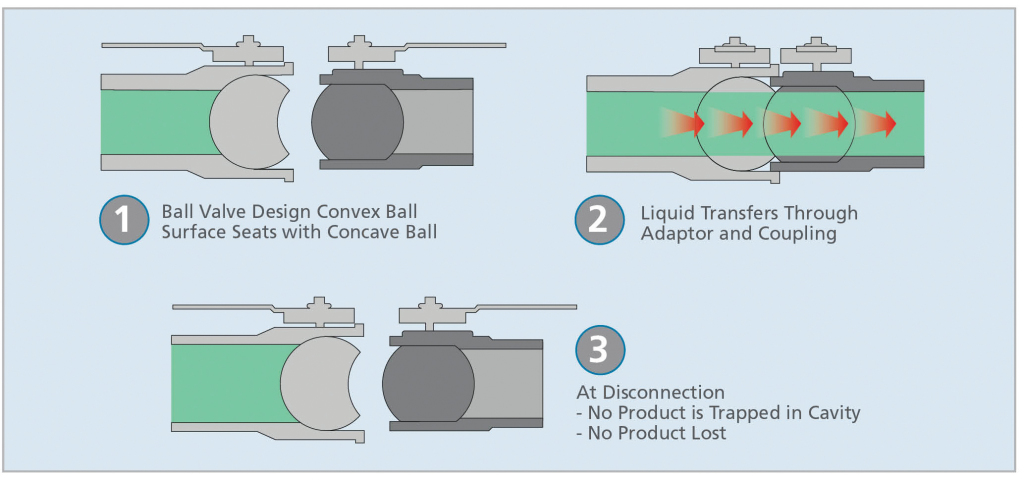 1
Ball Valve Design Convex Ball Surface Seats with Concave Ball

2
Liquid Transfers Through Adaptor and Coupling

3
At Disconnection
- No Product is Trapped in Cavity
- No Product Lost