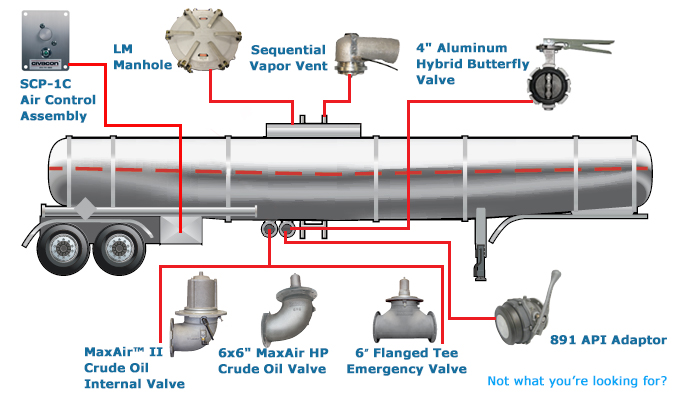 civacon

SCP-1C
Air Control
Assembly

LM
Manhole

Sequential
Vapor Vent

4" Aluminum
Hybrid Butterfly
Valve

MaxAir™ II
Crude Oil
Internal Valve

6x6" MaxAir HP
Crude Oil Valve

6″ Flanged Tee
Emergency Valve

891 API Adaptor

Not what you're looking for?