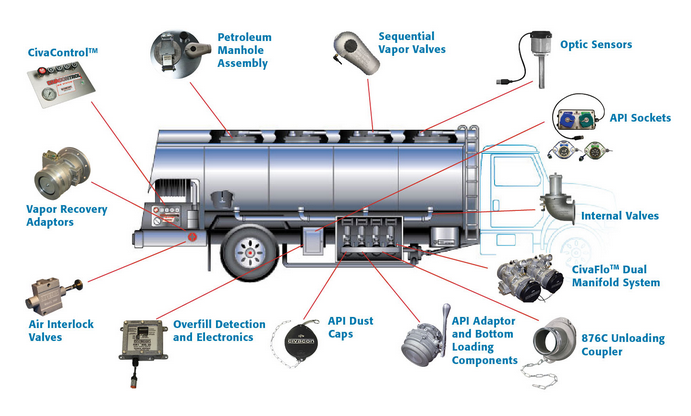 CivaControl™

Petroleum Manhole Assembly

Sequential Vapor Valves

Optic Sensors

API Sockets

Vapor Recovery Adaptors

Internal Valves

CivaFlo™ Dual Manifold System

Air Interlock Valves

Overfill Detection and Electronics

API Dust Caps

civacon

API Adaptor and Bottom Loading Components

876C Unloading Coupler