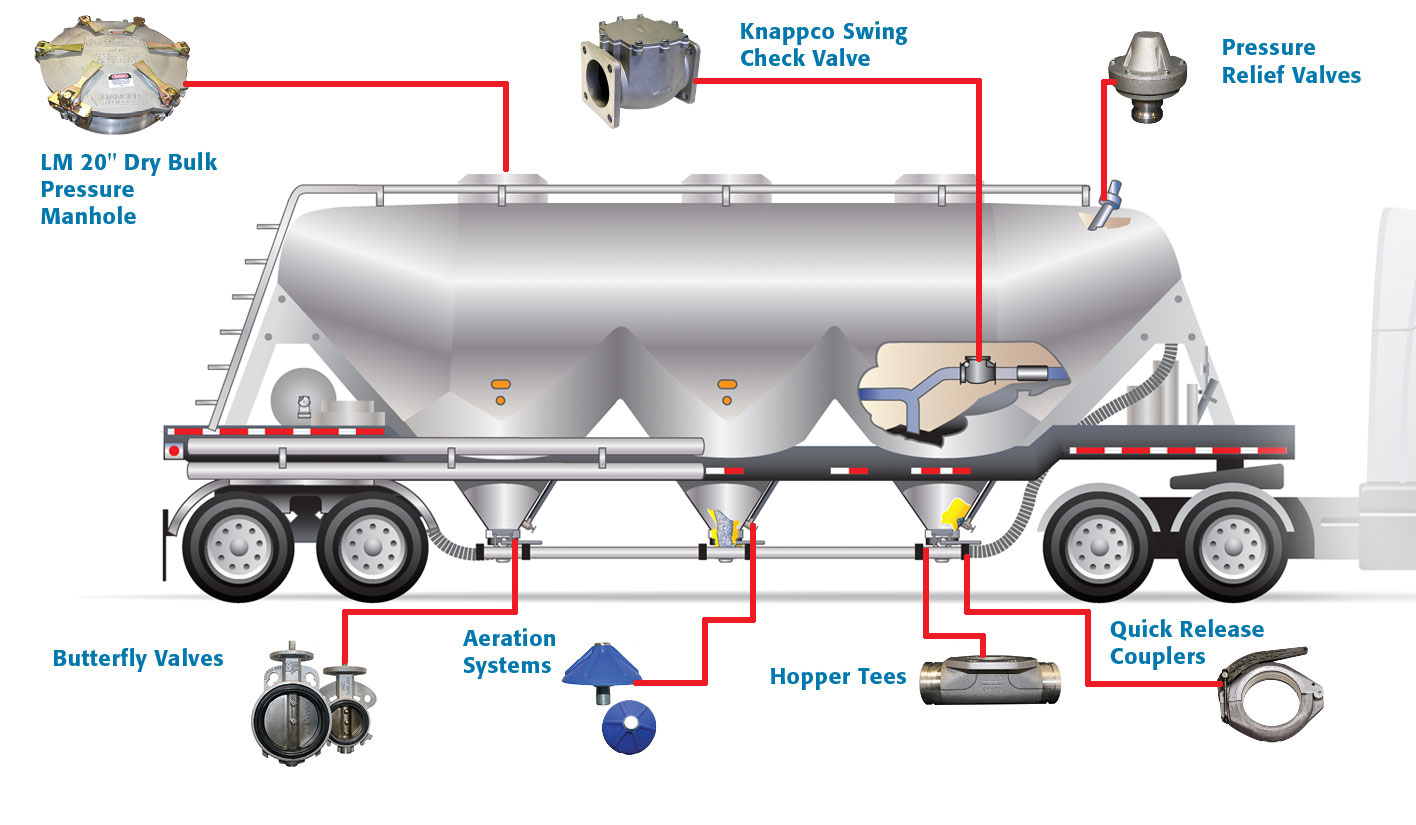 LM 20" Dry Bulk Pressure Manhole

Knappco Swing Check Valve

Pressure Relief Valves

Butterfly Valves

Aeration Systems

Hopper Tees

Quick Release Couplers